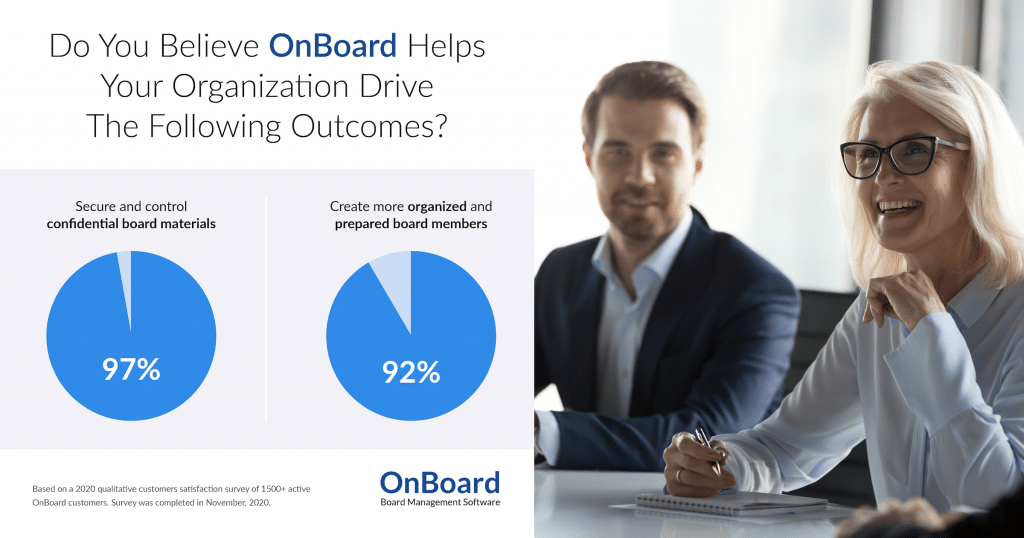 Do You Believe OnBoard Helps Your Organization Drive The Following Outcomes?

Secure and control confidential board materials

97%

Create more organized and prepared board members

92%

Based on a 2020 qualitative customers satisfaction survey of 1500+ active OnBoard customers. Survey was completed in November, 2020.

OnBoard
Board Management Software